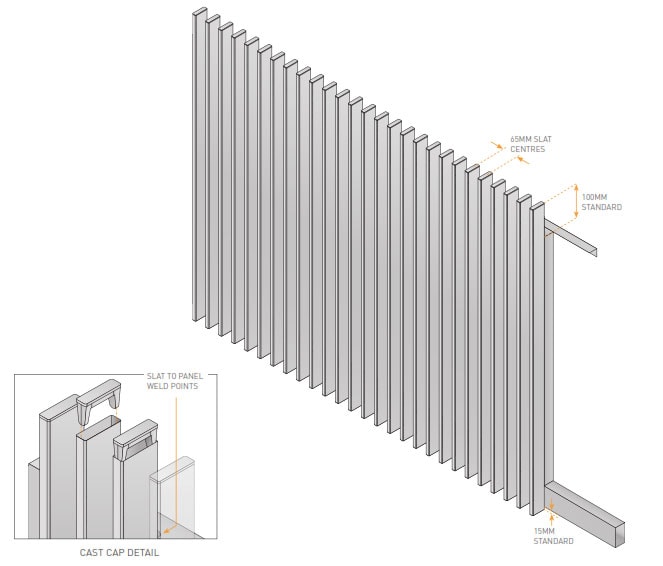 65MM SLAT CENTRES

100MM STANDARD

SLAT TO PANEL WELD POINTS

15MM STANDARD

CAST CAP DETAIL